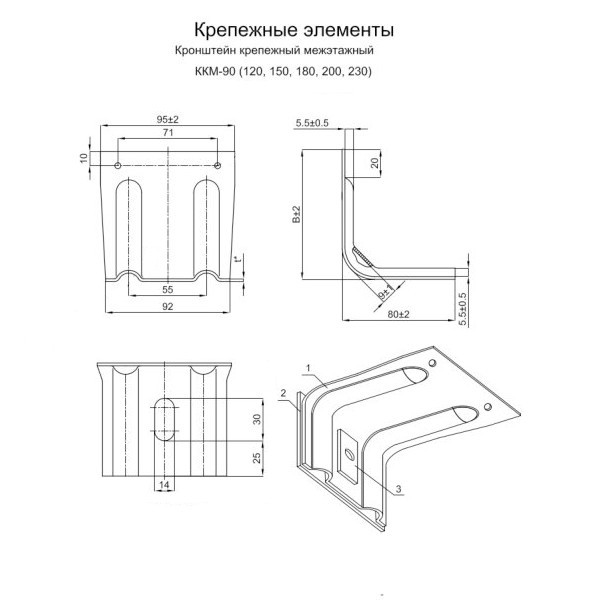 Крепежные элементы

Кронштейн крепежный межэтажный

ККМ-90 (120, 150, 180, 200, 230)

95±2
71
10
t*
55
92

5.5±0.5
20
B±2
9±1
80±2
5.5±0.5

30
25
14

1
2
3