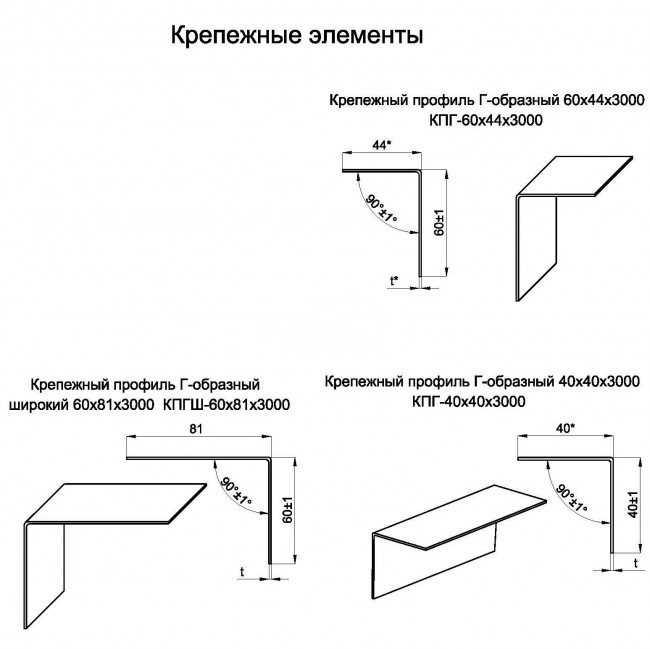 Крепежные элементы

Крепежный профиль Г-образный 60х44х3000
КПГ-60х44х3000

44*
90°±1°
60±1
t*

Крепежный профиль Г-образный широкий 60х81х3000 КПГШ-60х81х3000

81
90°±1°
60±1
t

Крепежный профиль Г-образный 40х40х3000
КПГ-40х40х3000

40*
90°±1°
40±1
t